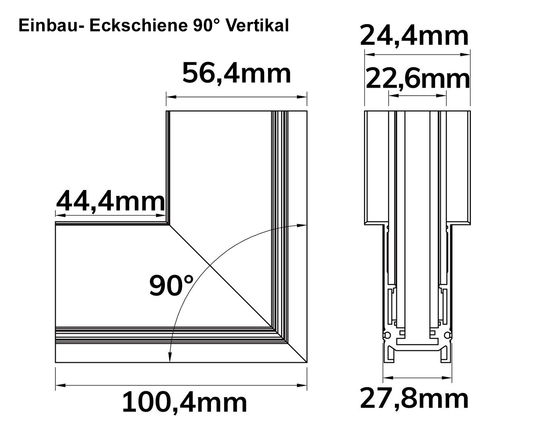 Einbau- Eckschiene 90° Vertikal

56,4mm

44,4mm

90°

100,4mm

24,4mm

22,6mm

27,8mm