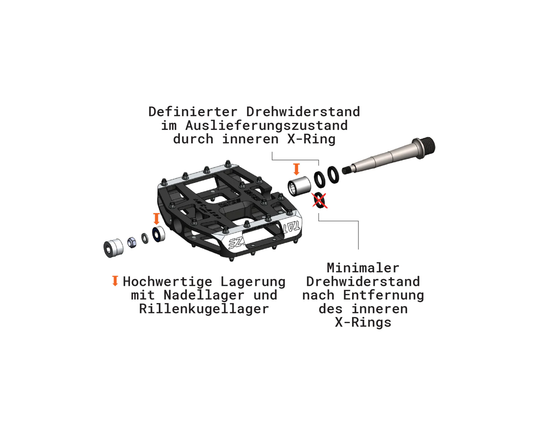 Definierter Drehwiderstand im Auslieferungszustand durch inneren X-Ring

Hochwertige Lagerung mit Nadellager und Rillenkugellager

Minimaler Drehwiderstand nach Entfernung des inneren X-Rings